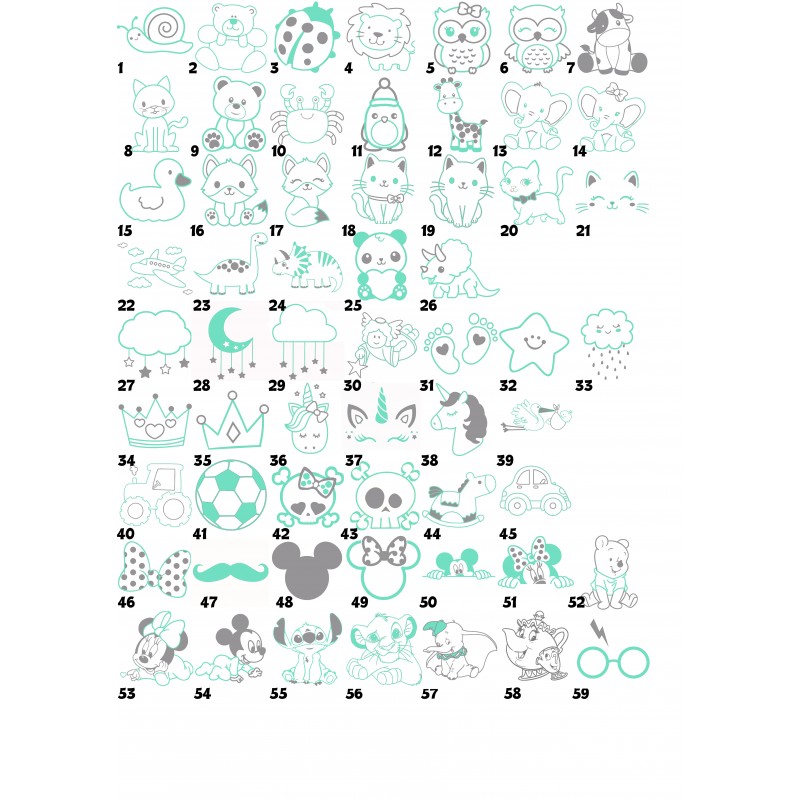 1 2 3 4 5 6 7
8 9 10 11 12 13 14
15 16 17 18 19 20 21
22 23 24 25 26
27 28 29 30 31 32 33
34 35 36 37 38 39
40 41 42 43 44 45
46 47 48 49 50 51 52
53 54 55 56 57 58 59